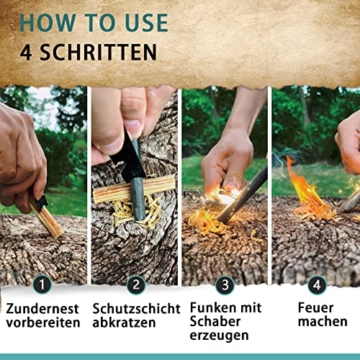 HOW TO USE
4 SCHRITTEN

1
Zundernest vorbereiten

2
Schutzschicht abkratzen

3
Funken mit Schaber erzeugen

4
Feuer machen